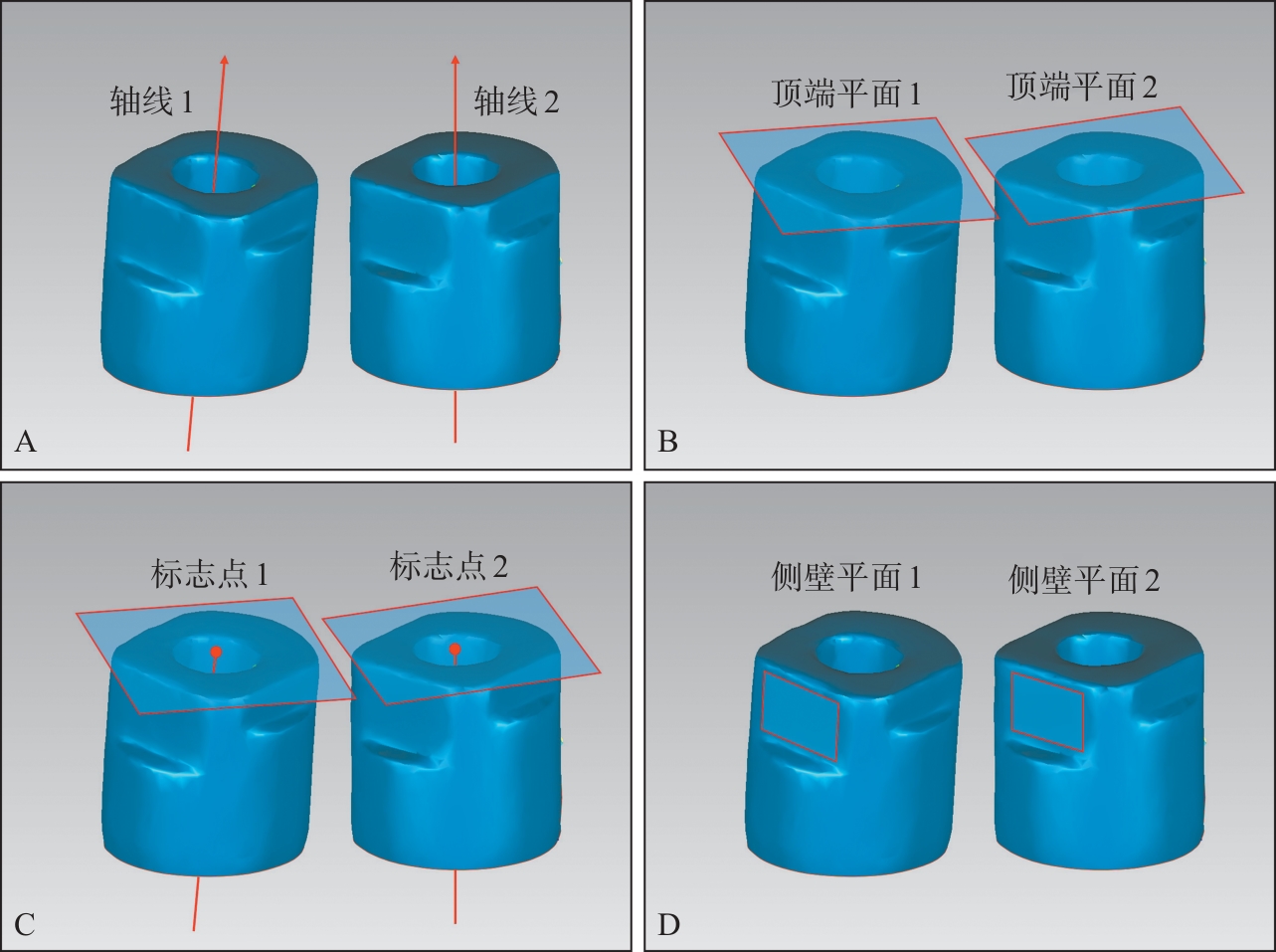 轴线 1
轴线 2
A

顶端平面 1
顶端平面 2
B

标志点 1
标志点 2
C

侧壁平面 1
侧壁平面 2
D